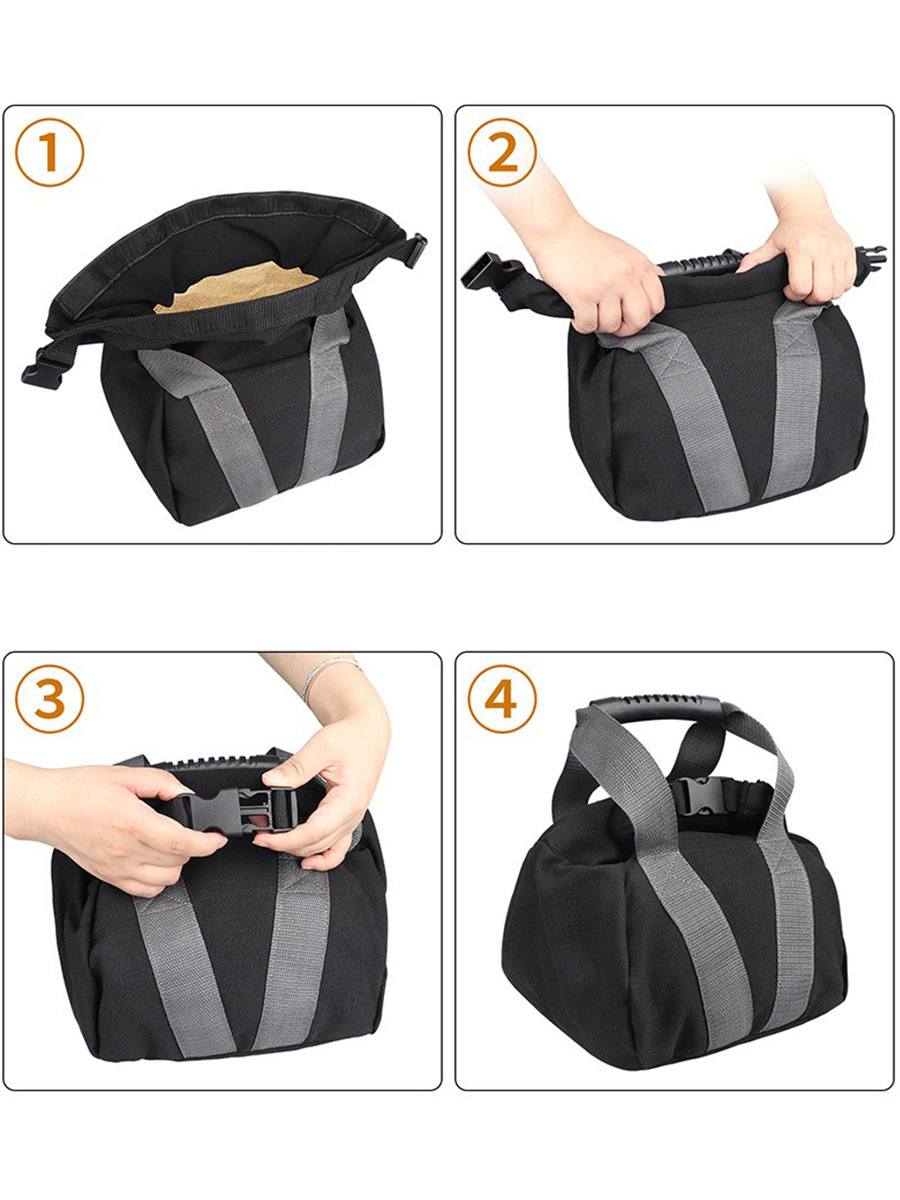 1

2

3

4