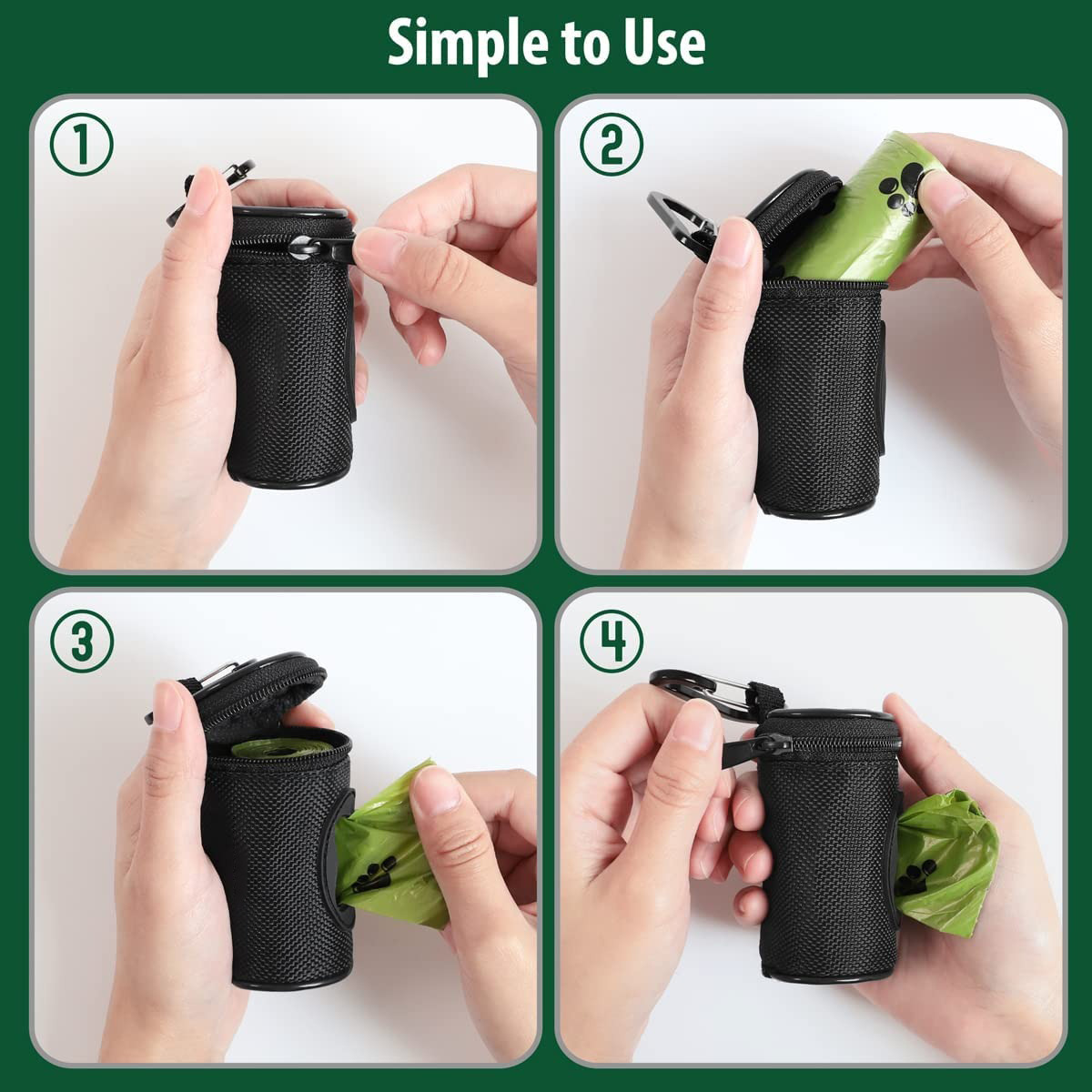 Simple to Use

①

②

③

④